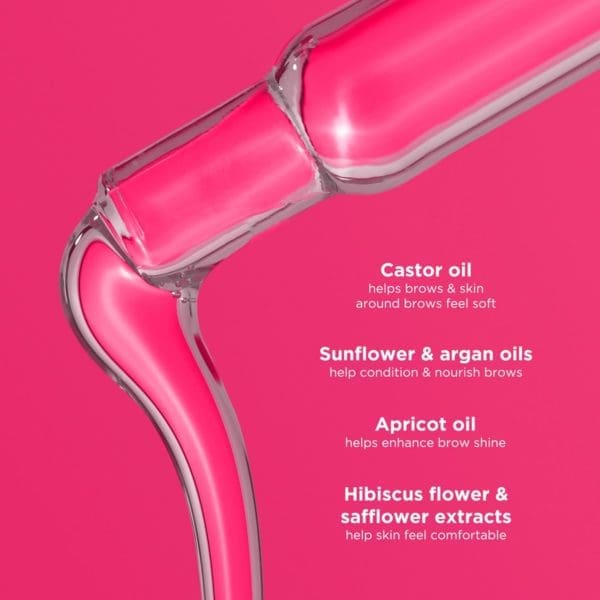 Castor oil
helps brows & skin around brows feel soft

Sunflower & argan oils
help condition & nourish brows

Apricot oil
helps enhance brow shine

Hibiscus flower & safflower extracts
help skin feel comfortable