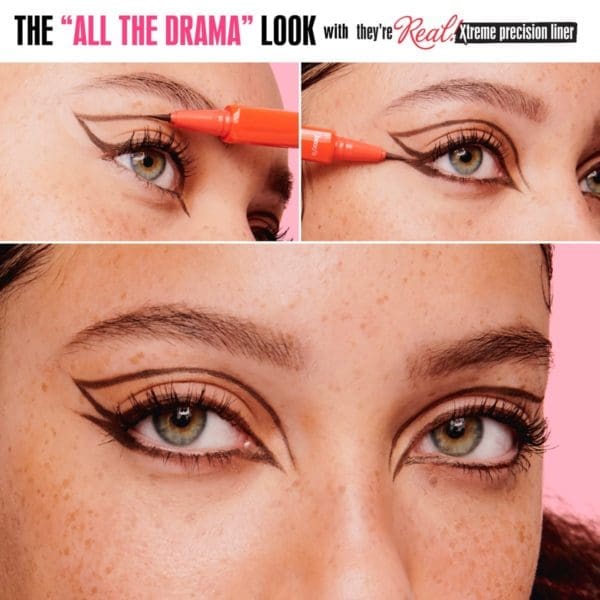 THE "ALL THE DRAMA" LOOK with they're Real! Xtreme precision liner