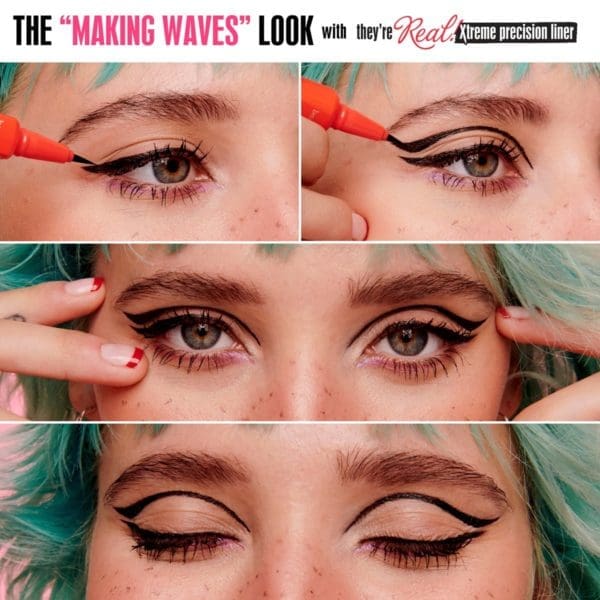 THE "MAKING WAVES" LOOK with they're Real! Xtreme precision liner